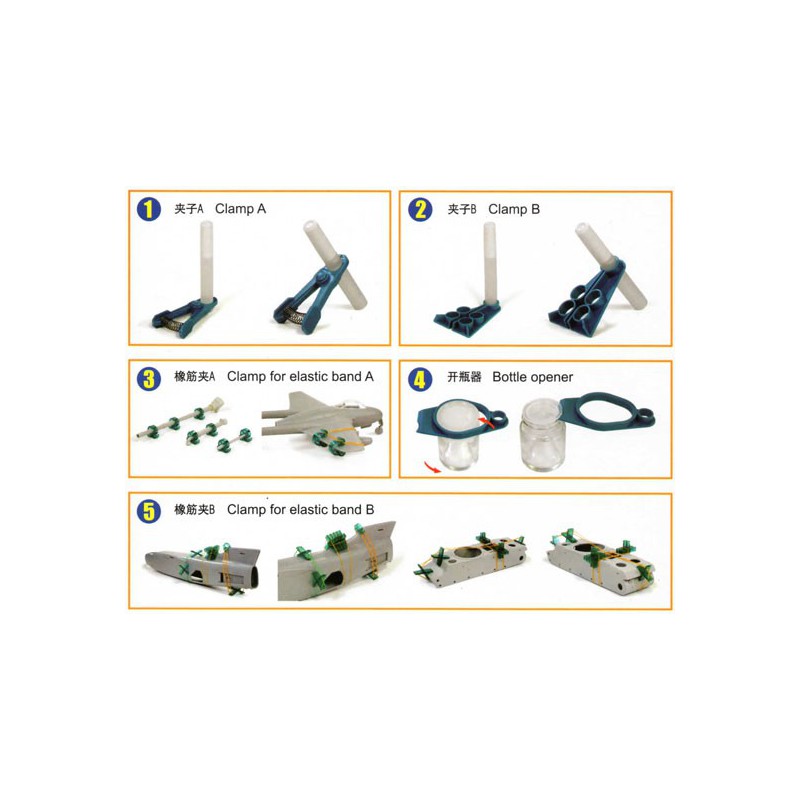 1 夹子A Clamp A

2 夹子B Clamp B

3 橡筋夹A Clamp for elastic band A

4 开瓶器 Bottle opener

5 橡筋夹B Clamp for elastic band B