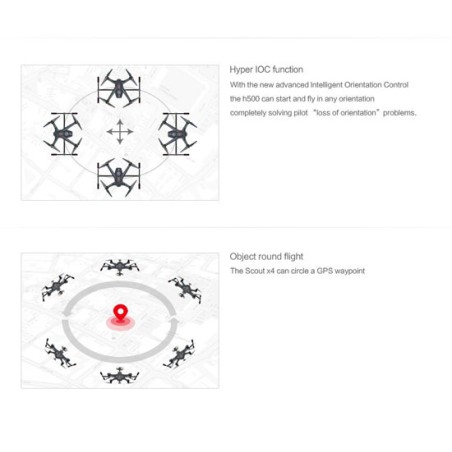 Hyper IOC function

With the new advanced Intelligent Orientation Control the h500 can start and fly in any orientation completely solving pilot "loss of orientation" problems.

Object round flight

The Scout x4 can circle a GPS waypoint