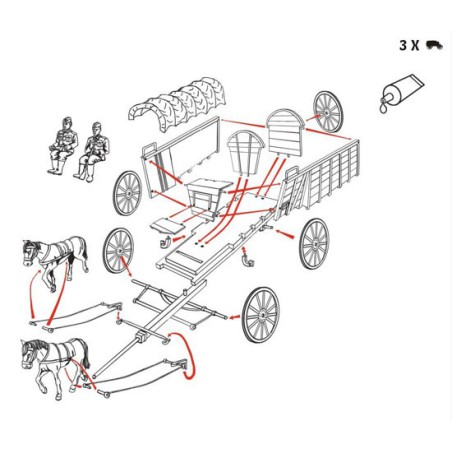 3 X